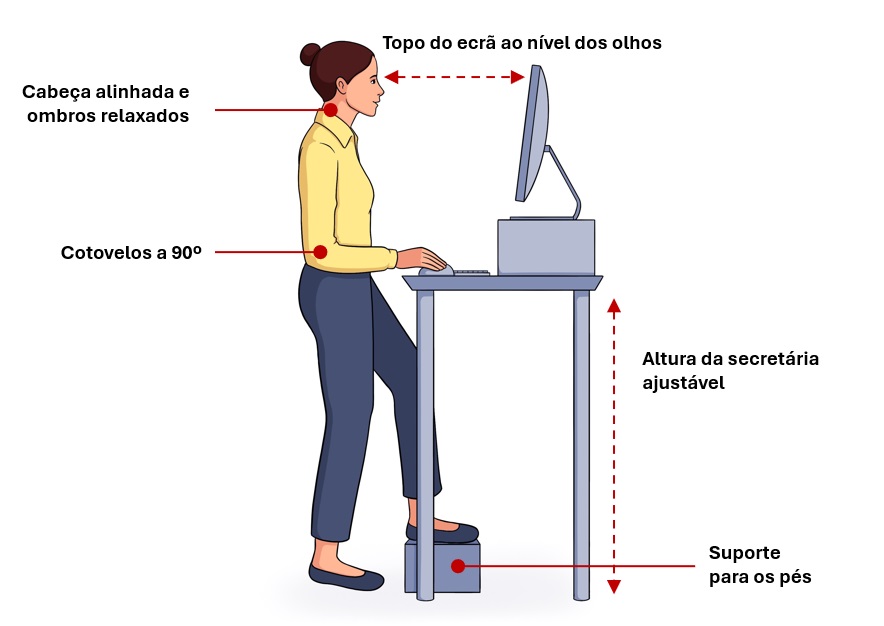 Topo do ecrã ao nível dos olhos

Cabeça alinhada e ombros relaxados

Cotovelos a 90º

Altura da secretária ajustável

Suporte para os pés